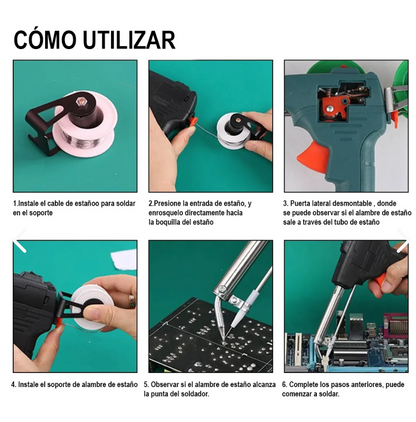 CÓMO UTILIZAR

1.Instale el cable de estañoo para soldar en el soporte

2.Presione la entrada de estaño, y enrosquelo directamente hacia la boquilla del estaño

3. Puerta lateral desmontable , donde se puede observar si el alambre de estaño sale a través del tubo de estaño

4. Instale el soporte de alambre de estaño

5. Observar si el alambre de estaño alcanza la punta del soldador.

6. Complete los pasos anteriores, puede comenzar a soldar.